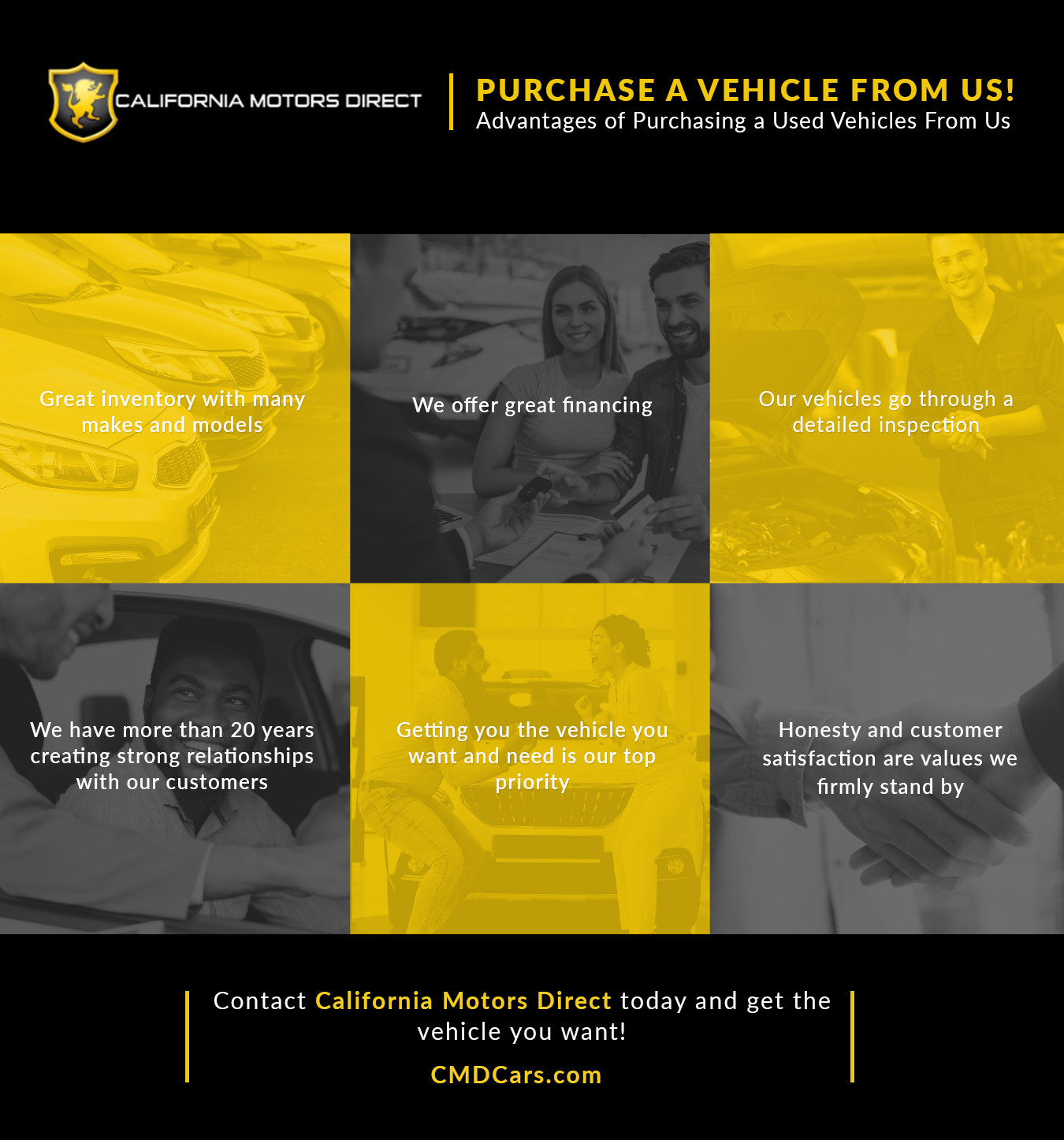 CALIFORNIA MOTORS DIRECT

PURCHASE A VEHICLE FROM US!
Advantages of Purchasing a Used Vehicles From Us

Great inventory with many makes and models

We offer great financing

Our vehicles go through a detailed inspection

We have more than 20 years creating strong relationships with our customers

Getting you the vehicle you want and need is our top priority

Honesty and customer satisfaction are values we firmly stand by

Contact California Motors Direct today and get the vehicle you want!

CMDCars.com