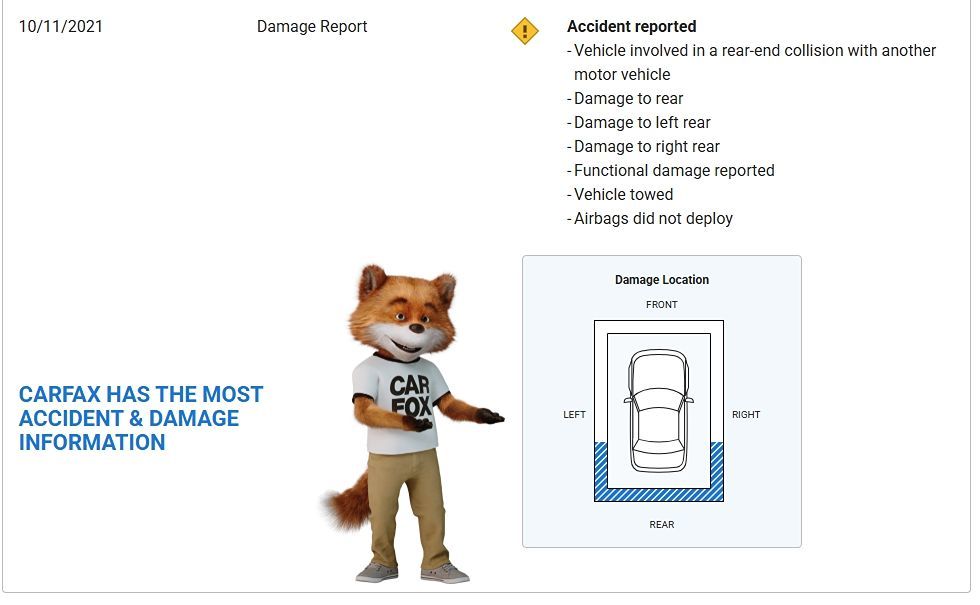 10/11/2021

Damage Report

Accident reported
- Vehicle involved in a rear-end collision with another motor vehicle
- Damage to rear
- Damage to left rear
- Damage to right rear
- Functional damage reported
- Vehicle towed
- Airbags did not deploy

CARFAX HAS THE MOST ACCIDENT & DAMAGE INFORMATION

CAR FOX

Damage Location

FRONT

LEFT

RIGHT

REAR